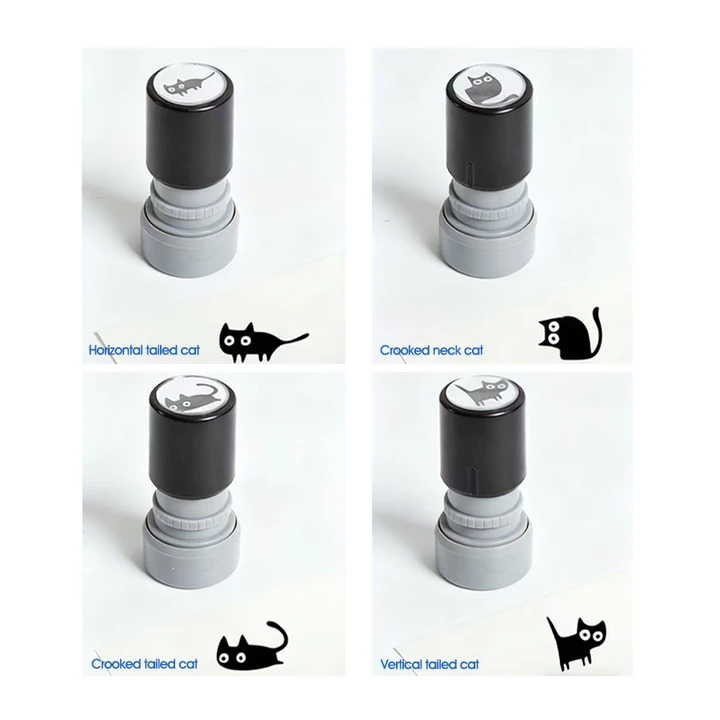 Horizontal tailed cat

Crooked neck cat

Crooked tailed cat

Vertical tailed cat